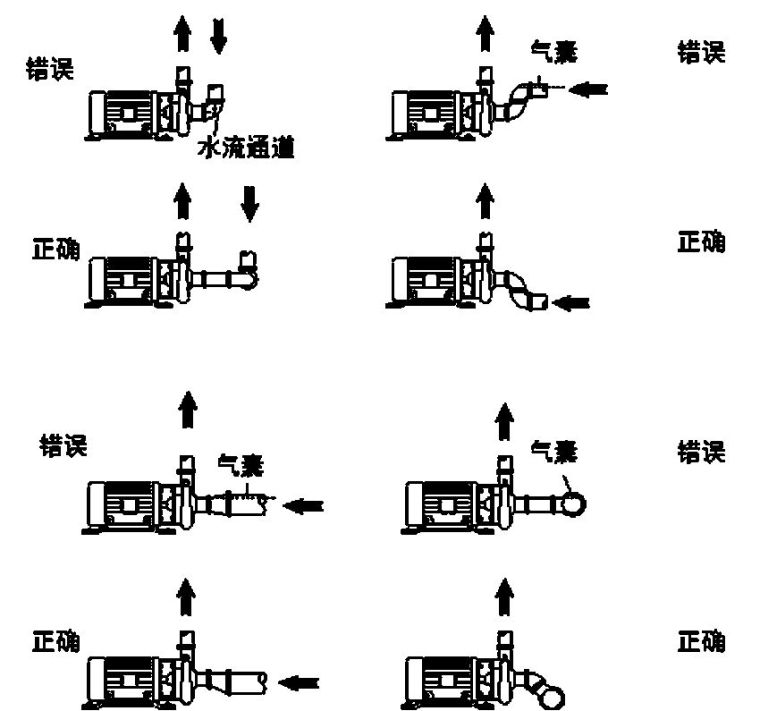 错误

水流通道

气囊

错误

正确

正确

错误

气囊

气囊

错误

正确

正确